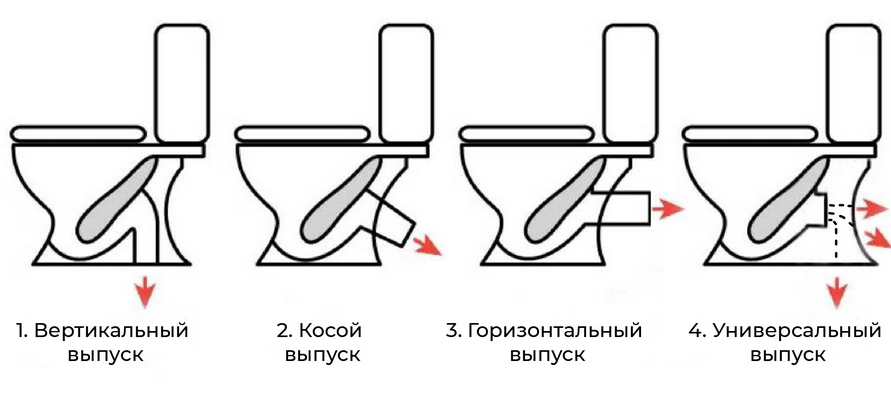 1. Вертикальный выпуск

2. Косой выпуск

3. Горизонтальный выпуск

4. Универсальный выпуск